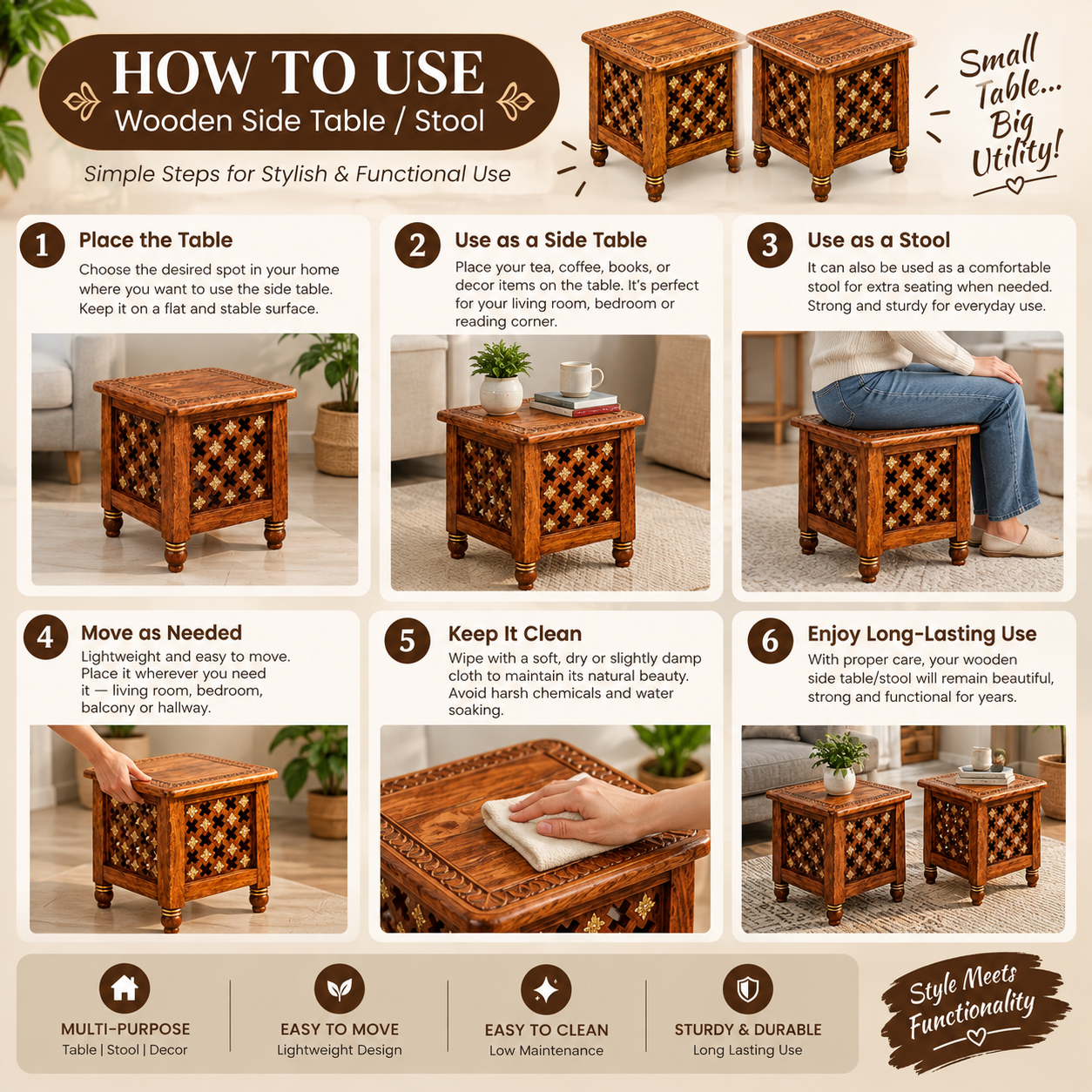 HOW TO USE
Wooden Side Table / Stool

Simple Steps for Stylish & Functional Use

Small Table... Big Utility!

1 Place the Table
Choose the desired spot in your home where you want to use the side table. Keep it on a flat and stable surface.

2 Use as a Side Table
Place your tea, coffee, books, or decor items on the table. It's perfect for your living room, bedroom or reading corner.

3 Use as a Stool
It can also be used as a comfortable stool for extra seating when needed. Strong and sturdy for everyday use.

4 Move as Needed
Lightweight and easy to move. Place it wherever you need it — living room, bedroom, balcony or hallway.

5 Keep It Clean
Wipe with a soft, dry or slightly damp cloth to maintain its natural beauty. Avoid harsh chemicals and water soaking.

6 Enjoy Long-Lasting Use
With proper care, your wooden side table/stool will remain beautiful, strong and functional for years.

MULTI-PURPOSE
Table | Stool | Decor

EASY TO MOVE
Lightweight Design

EASY TO CLEAN
Low Maintenance

STURDY & DURABLE
Long Lasting Use

Style Meets Functionality